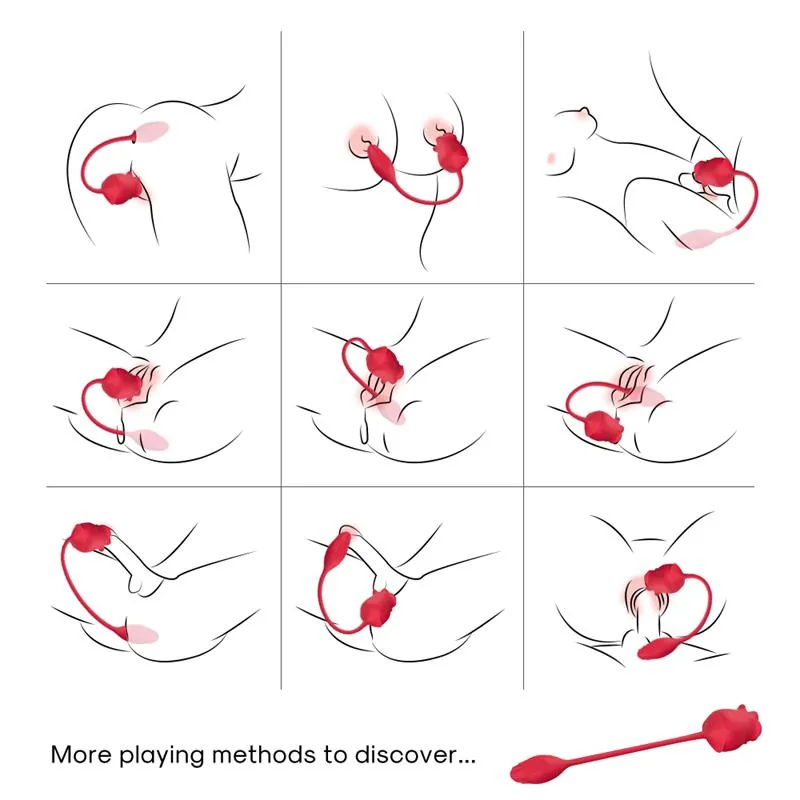 More playing methods to discover...